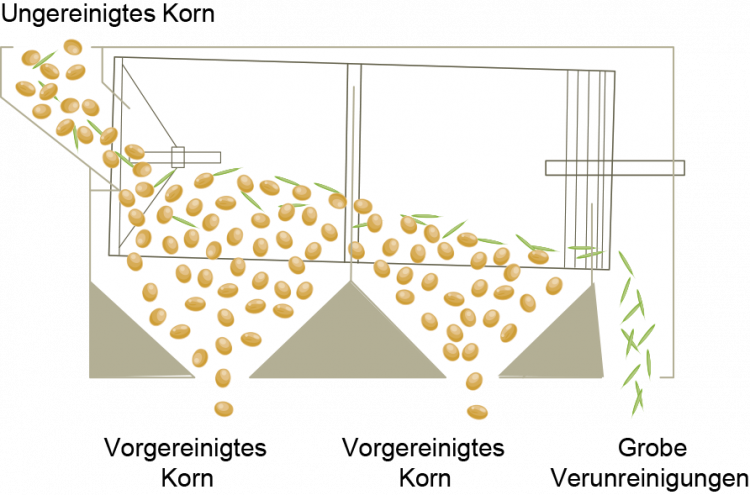 Ungereinigtes Korn

Vorgereinigtes Korn

Vorgereinigtes Korn

Grobe Verunreinigungen